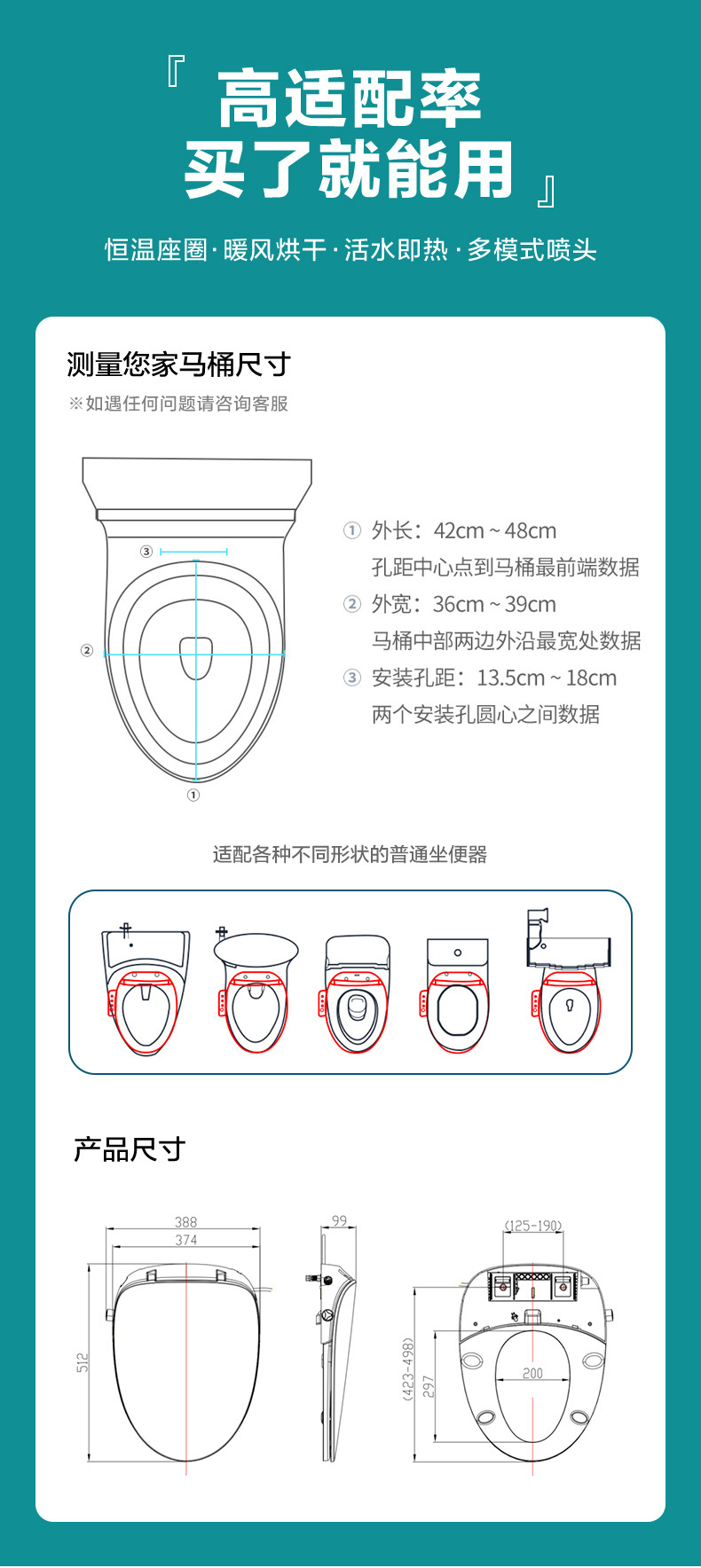 『 高适配率
买了就能用 』

恒温座圈 · 暖风烘干 · 活水即热 · 多模式喷头

测量您家马桶尺寸

※如遇任何问题请咨询客服

③

②

①

① 外长：42cm ~ 48cm
孔距中心点到马桶最前端数据

② 外宽：36cm ~ 39cm
马桶中部两边外沿最宽处数据

③ 安装孔距：13.5cm ~ 18cm
两个安装孔圆心之间数据

适配各种不同形状的普通坐便器

产品尺寸

388
374
512
99
(125-190)
(423-498)
297
200